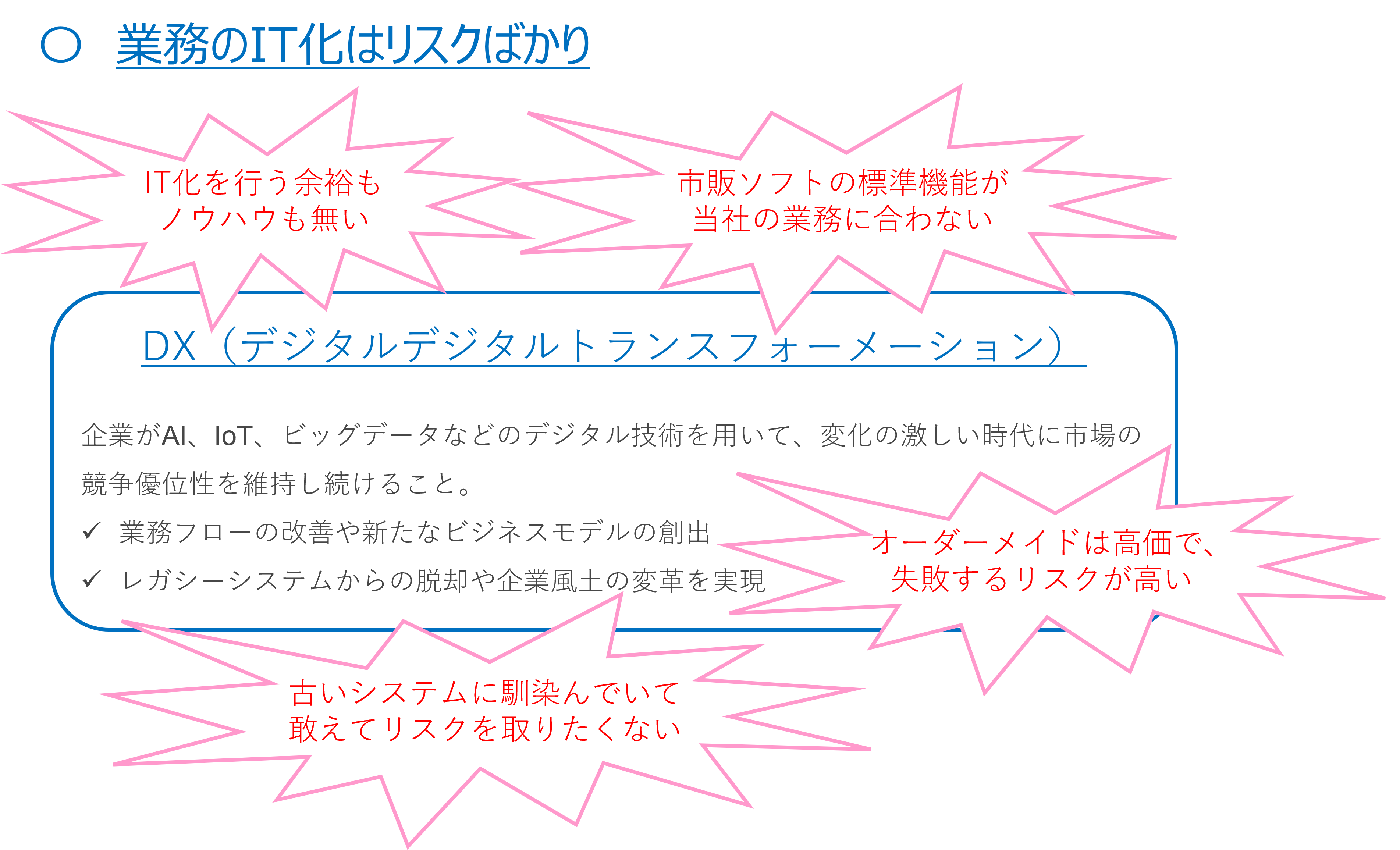 ○ 業務のIT化はリスクばかり

IT化を行う余裕も
ノウハウも無い

市販ソフトの標準機能が
当社の業務に合わない

DX（デジタルデジタルトランスフォーメーション）

企業がAI、IoT、ビッグデータなどのデジタル技術を用いて、変化の激しい時代に市場の競争優位性を維持し続けること。

✓ 業務フローの改善や新たなビジネスモデルの創出
✓ レガシーシステムからの脱却や企業風土の変革を実現

オーダーメイドは高価で、
失敗するリスクが高い

古いシステムに馴染んでいて
敢えてリスクを取りたくない